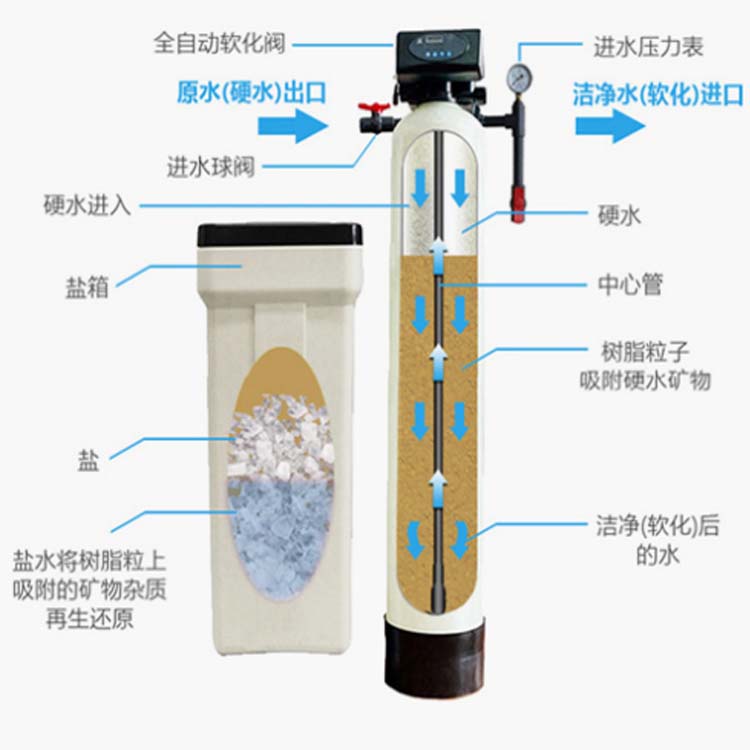 全自动软化阀

进水压力表

原水(硬水)出口

洁净水(软化)进口

进水球阀

硬水进入

硬水

盐箱

中心管

树脂粒子
吸附硬水矿物

盐

洁净(软化)后
的水

盐水将树脂粒上
吸附的矿物杂质
再生还原